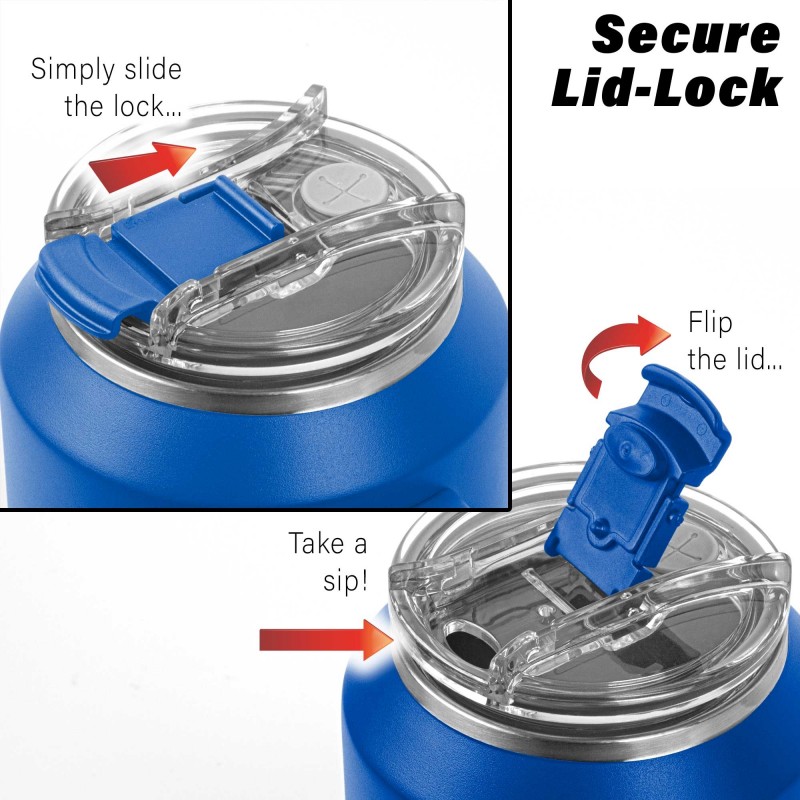 Secure Lid-Lock

Simply slide the lock...

Flip the lid...

Take a sip!